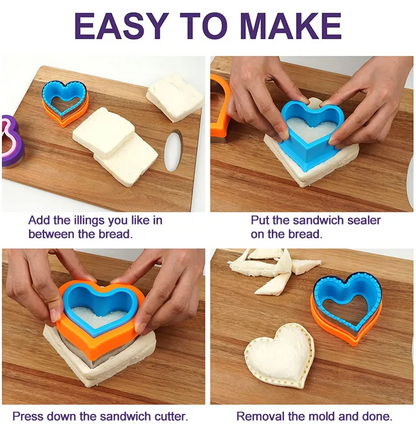 EASY TO MAKE

Add the illings you like in between the bread.

Put the sandwich sealer on the bread.

Press down the sandwich cutter.

Removal the mold and done.